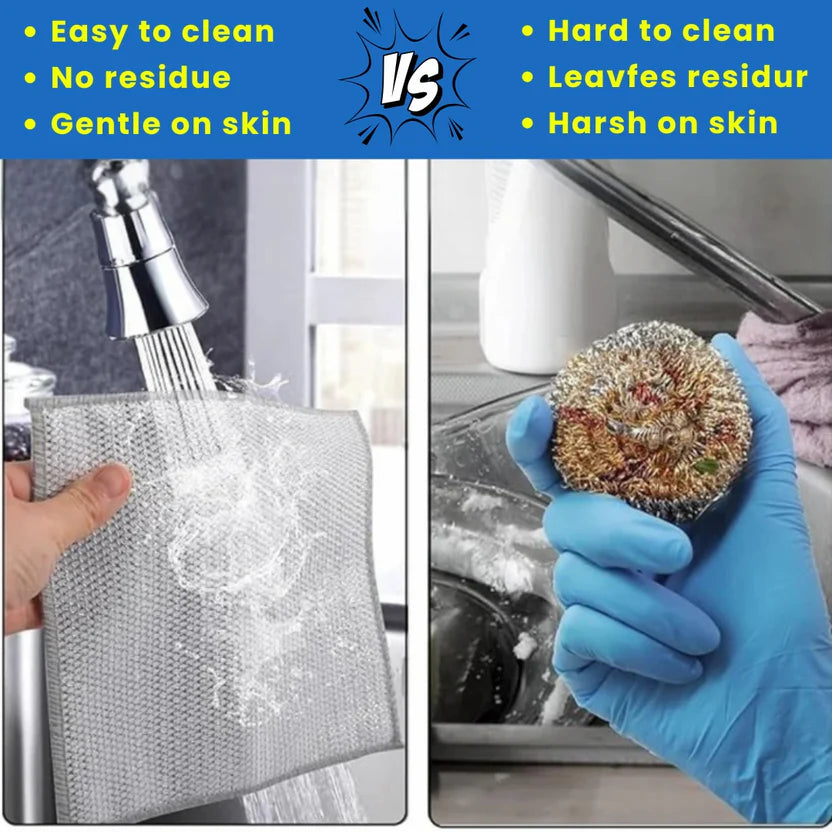 • Easy to clean
• No residue
• Gentle on skin

VS

• Hard to clean
• Leavfes residur
• Harsh on skin